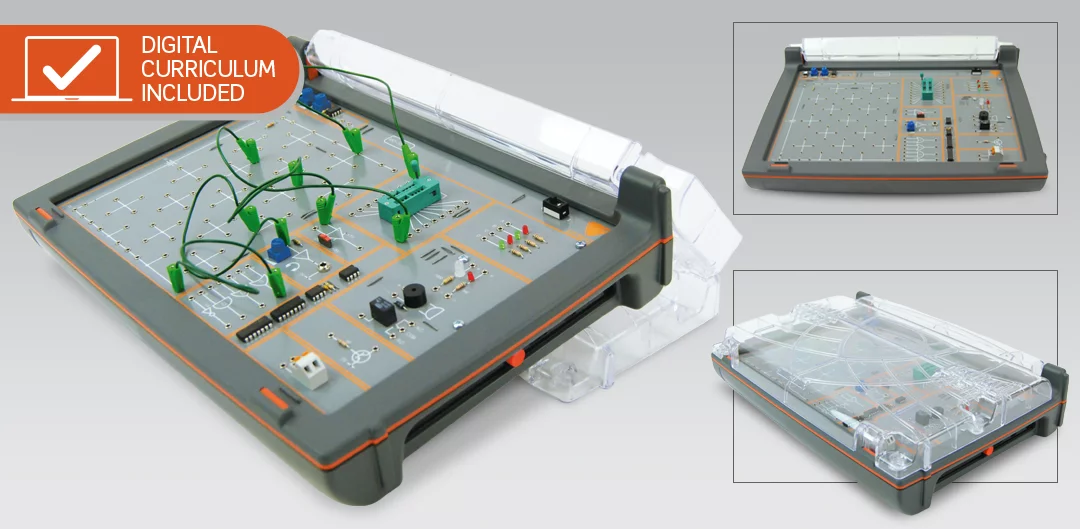 DIGITAL CURRICULUM INCLUDED